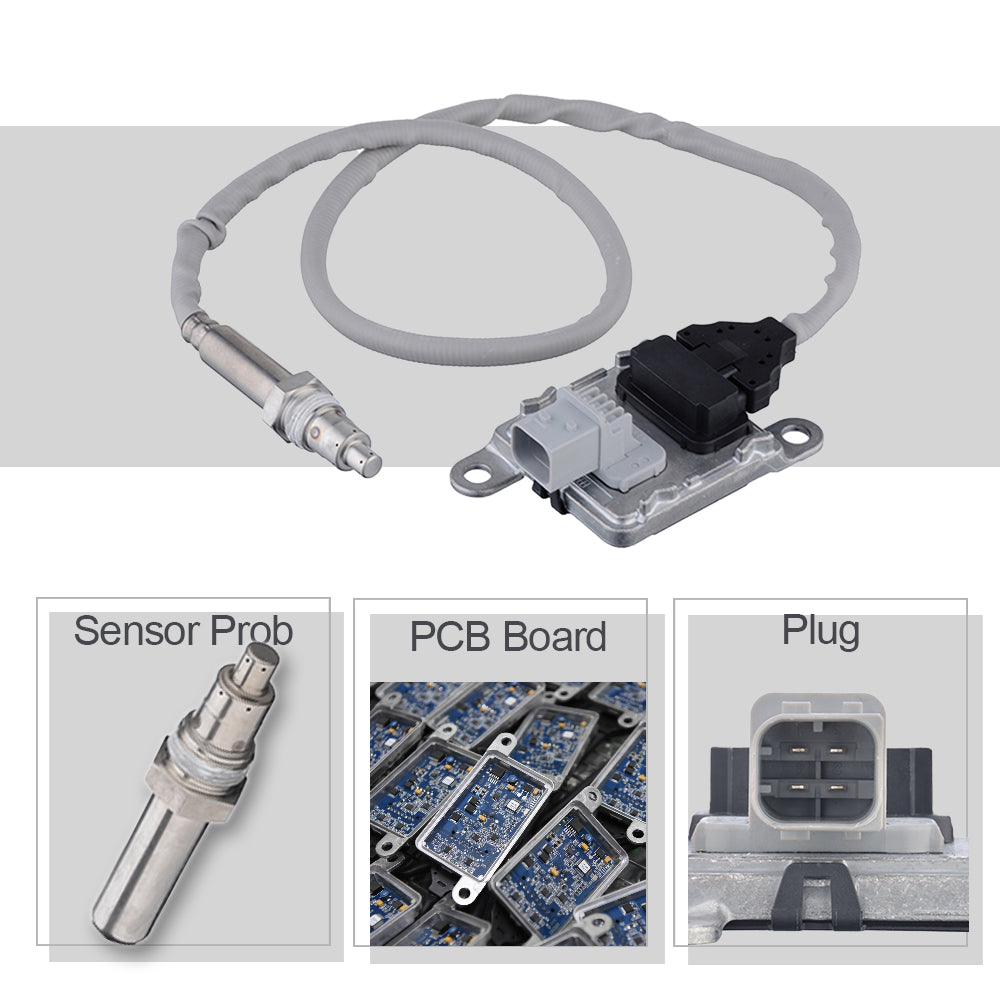 Sensor Prob

PCB Board

Plug